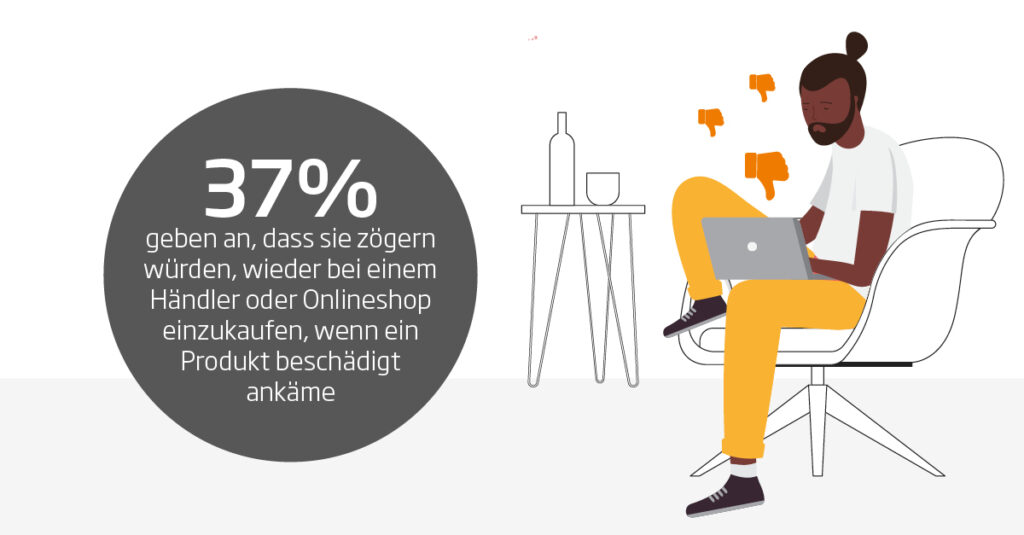 37%
geben an, dass sie zögern würden, wieder bei einem Händler oder Onlineshop einzukaufen, wenn ein Produkt beschädigt ankäme