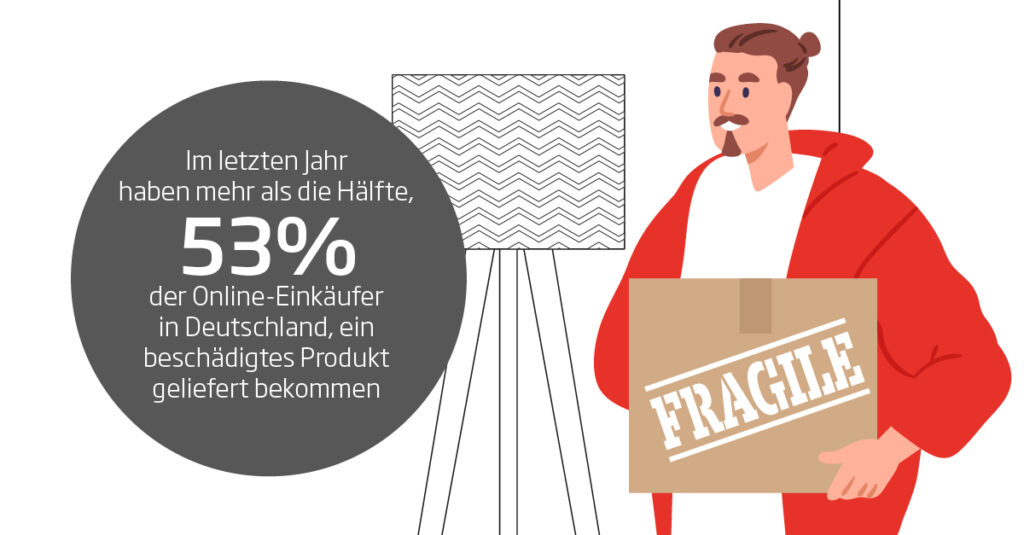 Im letzten Jahr haben mehr als die Hälfte,

53%

der Online-Einkäufer in Deutschland, ein beschädigtes Produkt geliefert bekommen

FRAGILE