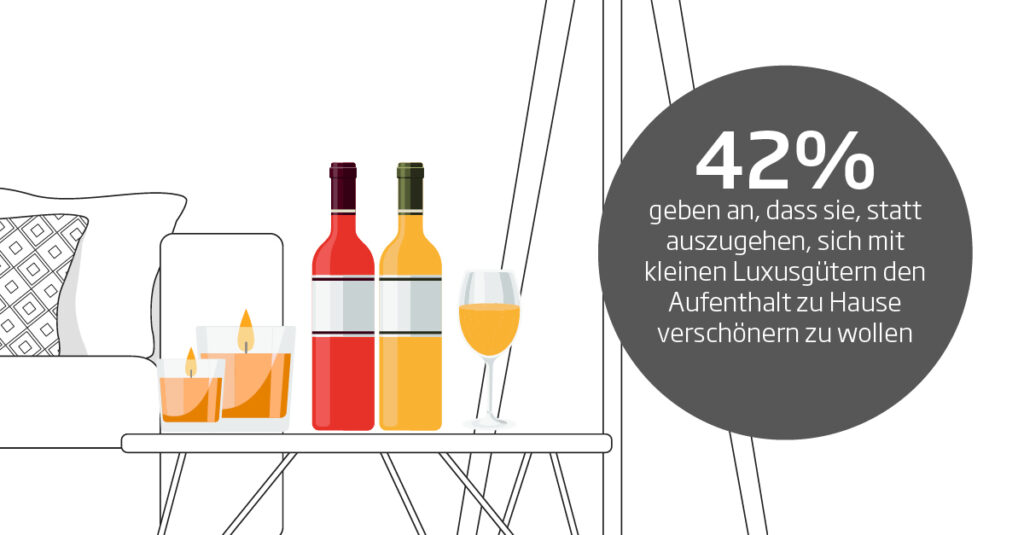 42%
geben an, dass sie, statt auszugehen, sich mit kleinen Luxusgütern den Aufenthalt zu Hause verschönern zu wollen