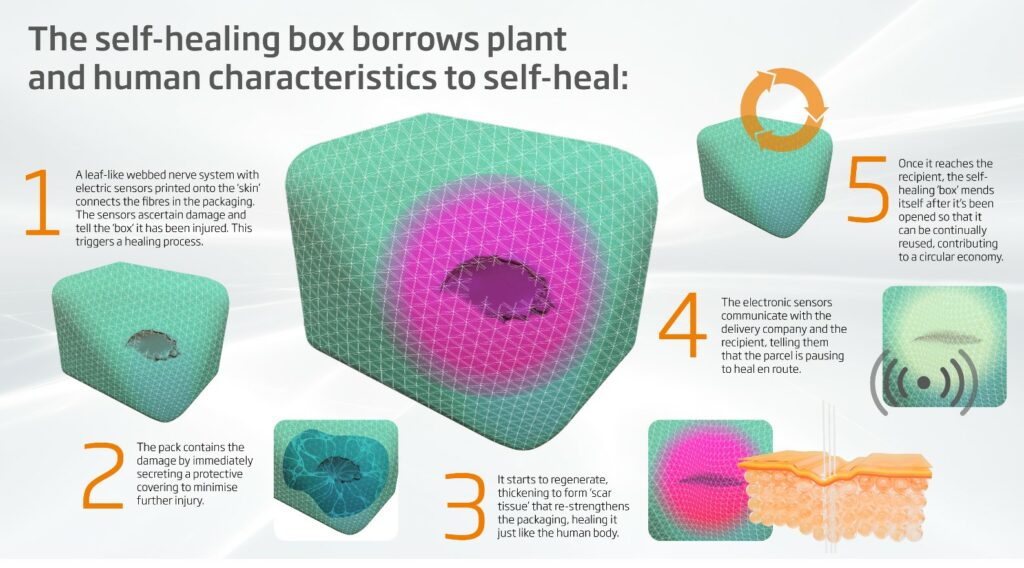 The self-healing box borrows plant and human characteristics to self-heal:

1

A leaf-like webbed nerve system with electric sensors printed onto the 'skin' connects the fibres in the packaging. The sensors ascertain damage and tell the 'box' it has been injured. This triggers a healing process.

2

The pack contains the damage by immediately secreting a protective covering to minimise further injury.

3

It starts to regenerate, thickening to form 'scar tissue' that re-strengthens the packaging, healing it just like the human body.

4

The electronic sensors communicate with the delivery company and the recipient, telling them that the parcel is pausing to heal en route.

5

Once it reaches the recipient, the self-healing 'box' mends itself after it's been opened so that it can be continually reused, contributing to a circular economy.