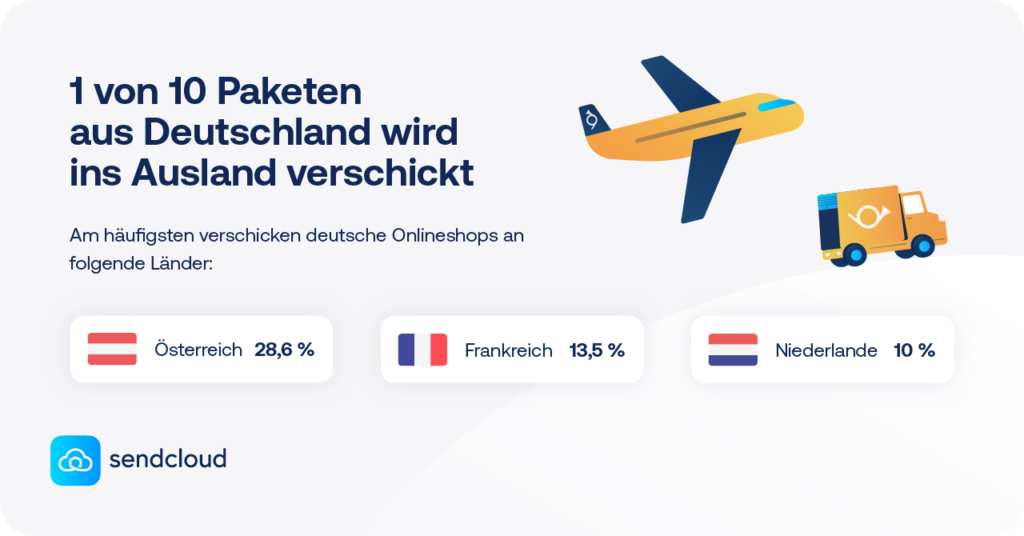 1 von 10 Paketen aus Deutschland wird ins Ausland verschickt

Am häufigsten verschicken deutsche Onlineshops an folgende Länder:

Österreich 28,6 %

Frankreich 13,5 %

Niederlande 10 %

sendcloud